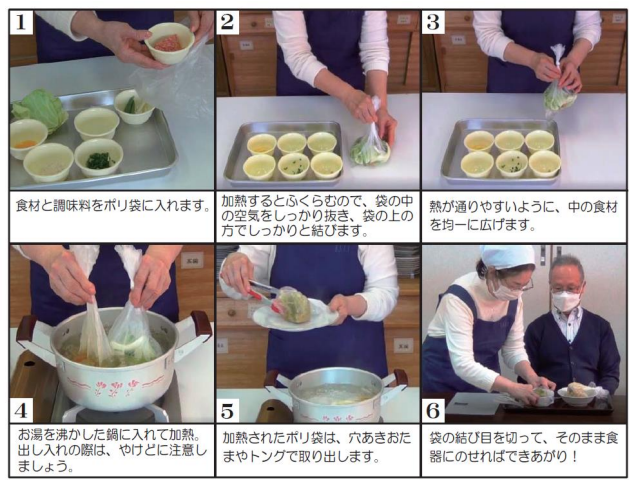 1

食材と調味料をポリ袋に入れます。

2

加熱するとふくらむので、袋の中の空気をしっかり抜き、袋の上の方でしっかりと結びます。

3

熱が通りやすいように、中の食材を均一に広げます。

4

お湯を沸かした鍋に入れて加熱。出し入れの際は、やけどに注意しましょう。

5

加熱されたポリ袋は、穴あきおたまやトングで取り出します。

6

袋の結び目を切って、そのまま食器にのせればできあがり！